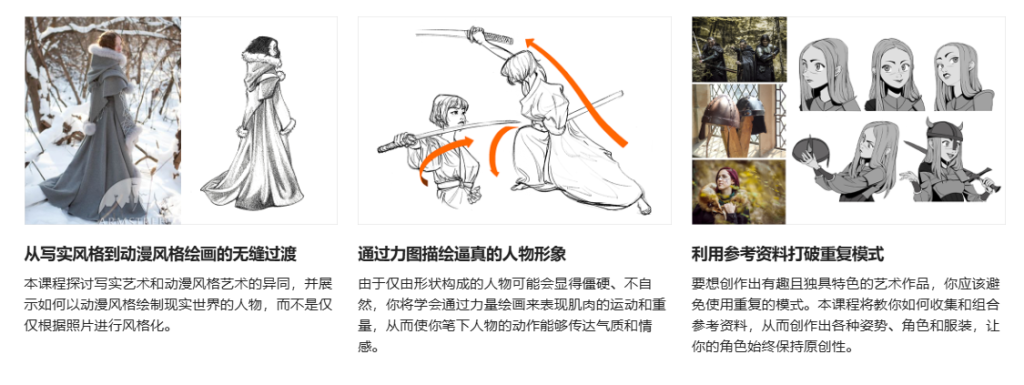 从写实风格到动漫风格绘画的无缝过渡

本课程探讨写实艺术和动漫风格艺术的异同，并展示如何以动漫风格绘制现实世界的人物，而不是仅仅根据照片进行风格化。

通过力图描绘逼真的人物形象

由于仅由形状构成的人物可能会显得僵硬、不自然，你将学会通过力量绘画来表现肌肉的运动和重量，从而使你笔下人物的动作能够传达气质和情感。

利用参考资料打破重复模式

要想创作出有趣且独具特色的艺术作品，你应该避免使用重复的模式。本课程将教你如何收集和组合参考资料，从而创作出各种姿势、角色和服装，让你的角色始终保持原创性。